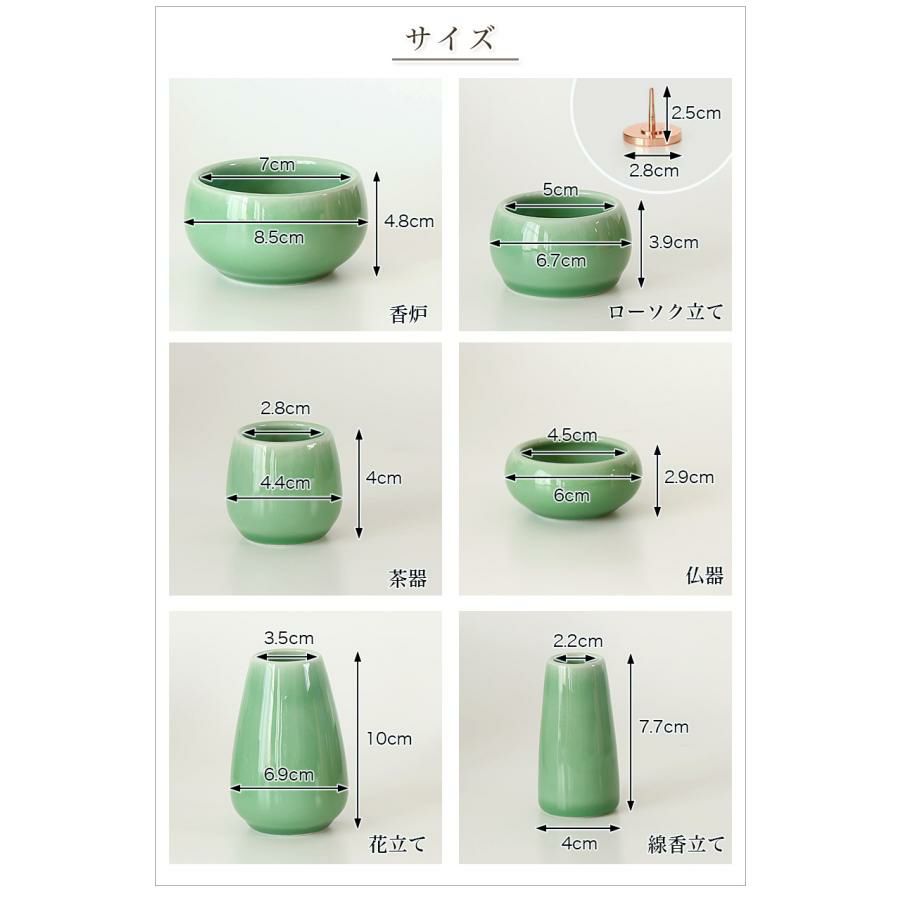 サイズ

7cm
8.5cm
4.8cm
香炉

2.5cm
2.8cm
5cm
6.7cm
3.9cm
ローソク立て

2.8cm
4.4cm
4cm
茶器

4.5cm
6cm
2.9cm
仏器

3.5cm
6.9cm
10cm
花立て

2.2cm
7.7cm
4cm
線香立て