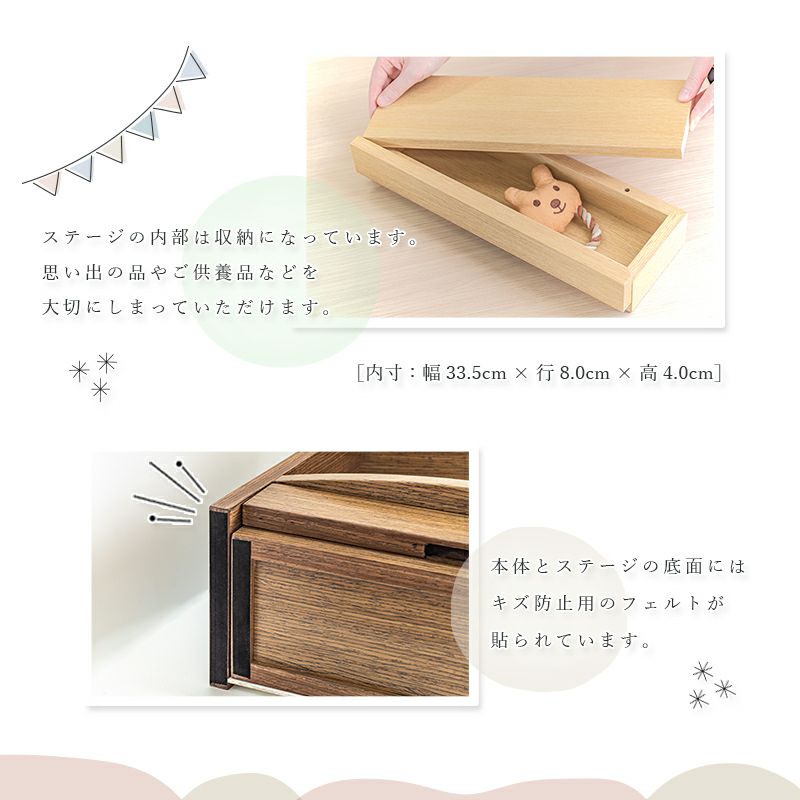 ステージの内部は収納になっています。
思い出の品やご供養品などを
大切にしまっていただけます。

[内寸：幅 33.5cm × 行 8.0cm × 高 4.0cm]

本体とステージの底面には
キズ防止用のフェルトが
貼られています。