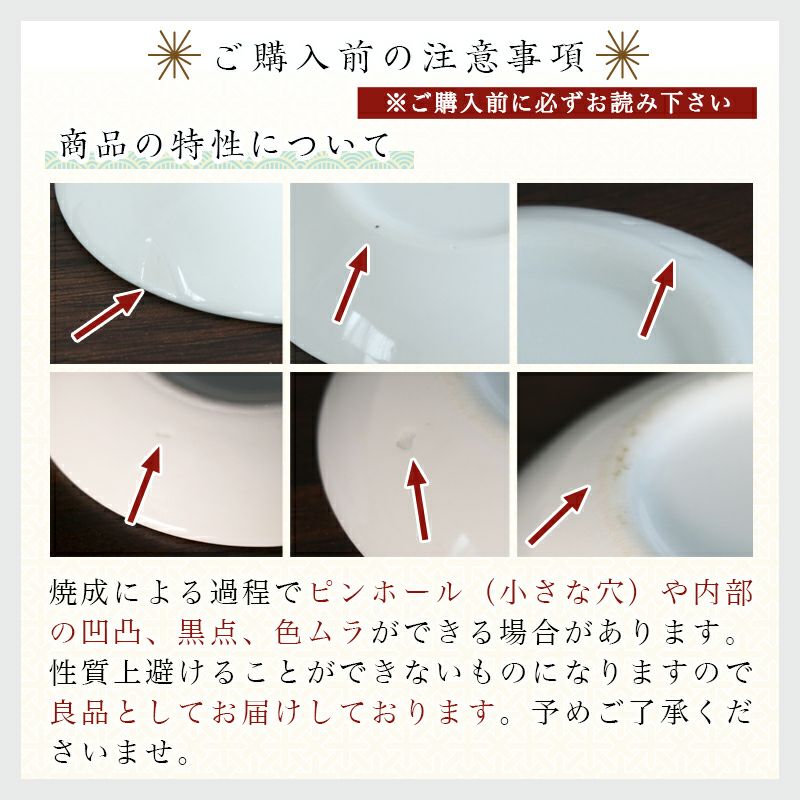 ご購入前の注意事項

※ご購入前に必ずお読み下さい

商品の特性について

焼成による過程でピンホール（小さな穴）や内部の凹凸、黒点、色ムラができる場合があります。性質上避けることができないものになりますので良品としてお届けしております。予めご了承くださいませ。