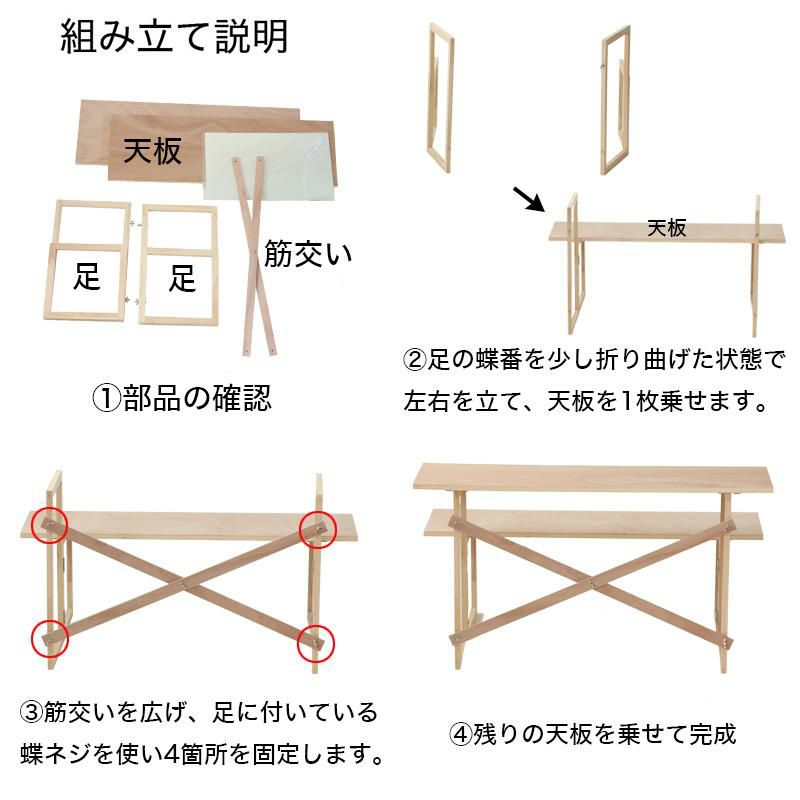 組み立て説明

天板

足

足

筋交い

①部品の確認

天板

②足の蝶番を少し折り曲げた状態で左右を立て、天板を1枚乗せます。

③筋交いを広げ、足に付いている蝶ネジを使い4箇所を固定します。

④残りの天板を乗せて完成