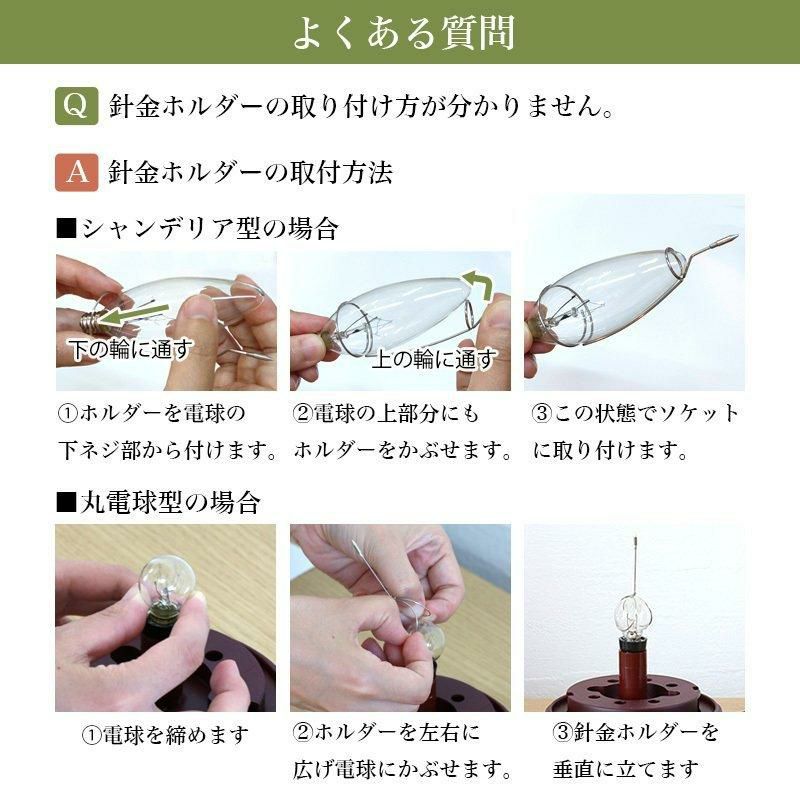 よくある質問

Q 針金ホルダーの取り付け方が分かりません。

A 針金ホルダーの取付方法

■シャンデリア型の場合

下の輪に通す

上の輪に通す

①ホルダーを電球の下ネジ部から付けます。

②電球の上部分にもホルダーをかぶせます。

③この状態でソケットに取り付けます。

■丸電球型の場合

①電球を締めます

②ホルダーを左右に広げ電球にかぶせます。

③針金ホルダーを垂直に立てます