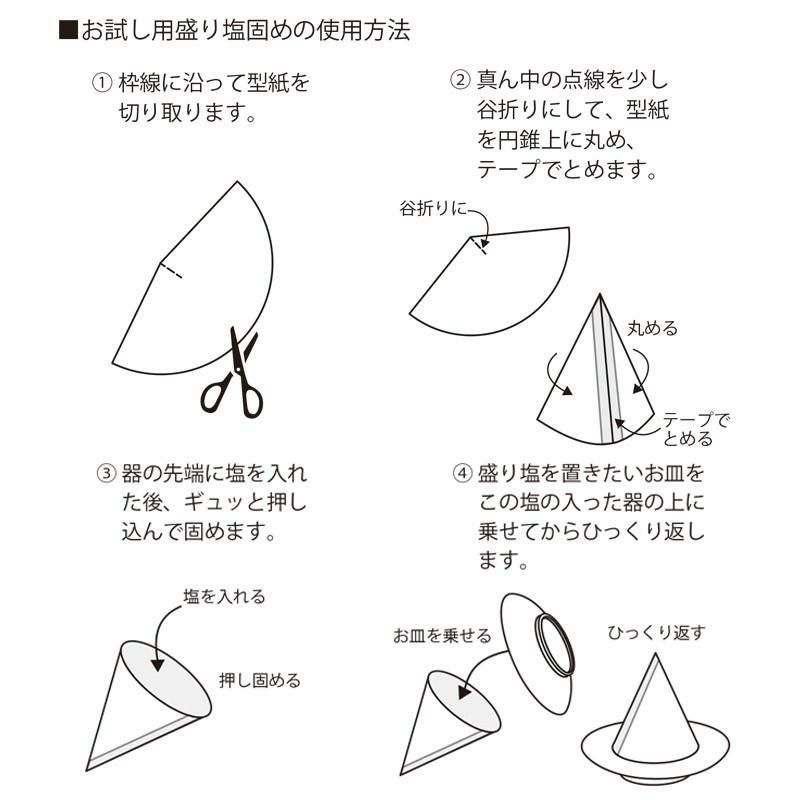 ■お試し用盛り塩固めの使用方法

① 枠線に沿って型紙を切り取ります。

② 真ん中の点線を少し谷折りにして、型紙を円錐上に丸め、テープでとめます。

谷折りに

丸める

テープでとめる

③ 器の先端に塩を入れた後、ギュッと押し込んで固めます。

塩を入れる

押し固める

④ 盛り塩を置きたいお皿をこの塩の入った器の上に乗せてからひっくり返します。

お皿を乗せる

ひっくり返す