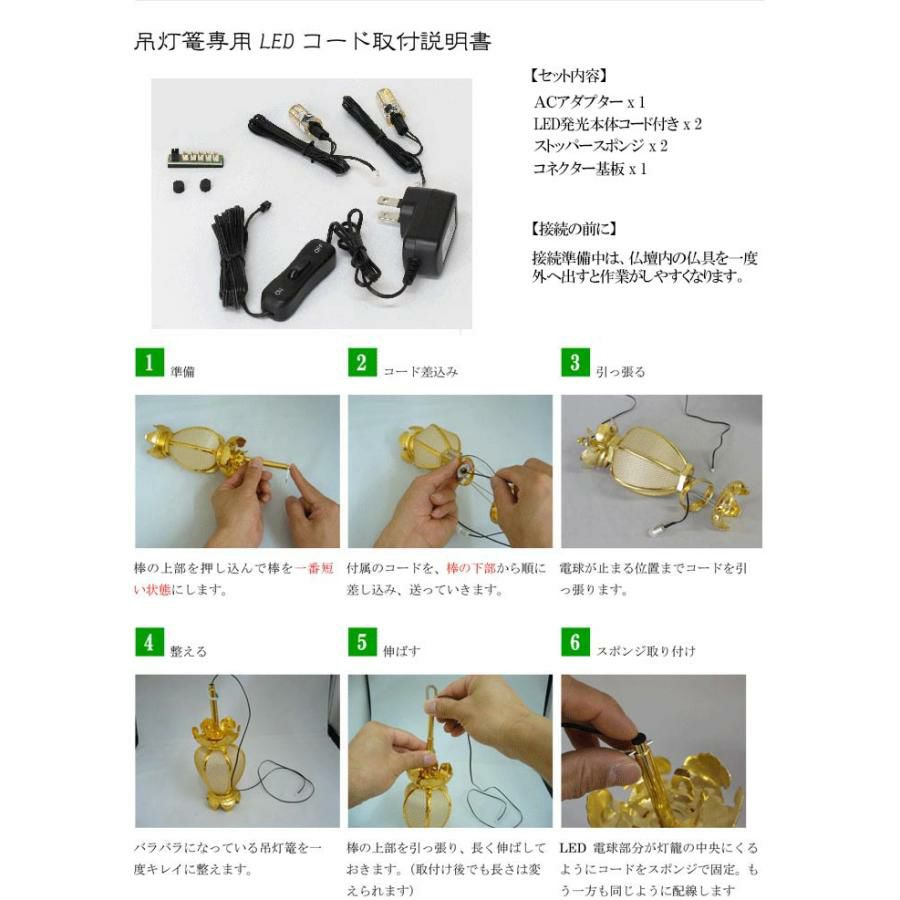 吊灯篭専用 LED コード取付説明書

【セット内容】

ACアダプター x 1
LED発光本体コード付き x 2
ストッパースポンジ x 2
コネクター基板 x 1

【接続の前に】

接続準備中は、仏壇内の仏具を一度外へ出すと作業がしやすくなります。

1 準備

棒の上部を押し込んで棒を一番短い状態にします。

2 コード差込み

付属のコードを、棒の下部から順に差し込み、送っていきます。

3 引っ張る

電球が止まる位置までコードを引っ張ります。

4 整える

バラバラになっている吊灯篭を一度キレイに整えます。

5 伸ばす

棒の上部を引っ張り、長く伸ばしておきます。（取付け後でも長さは変えられます）

6 スポンジ取り付け

LED 電球部分が灯籠の中央にくるようにコードをスポンジで固定。もう一方も同じように配線します